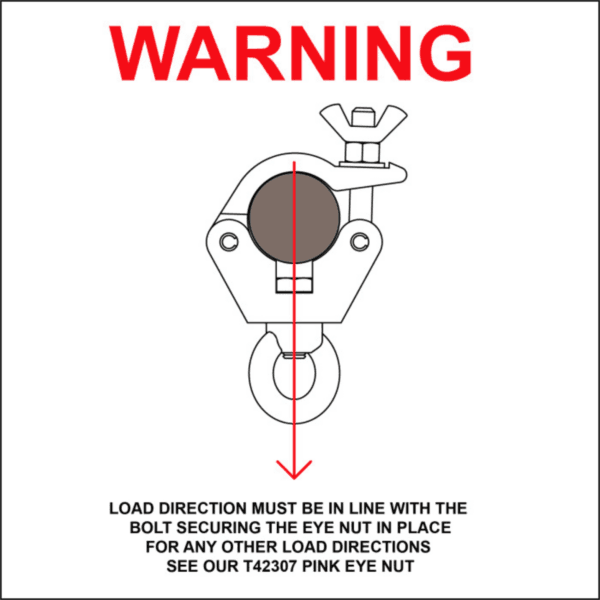 WARNING

LOAD DIRECTION MUST BE IN LINE WITH THE BOLT SECURING THE EYE NUT IN PLACE FOR ANY OTHER LOAD DIRECTIONS SEE OUR T42307 PINK EYE NUT